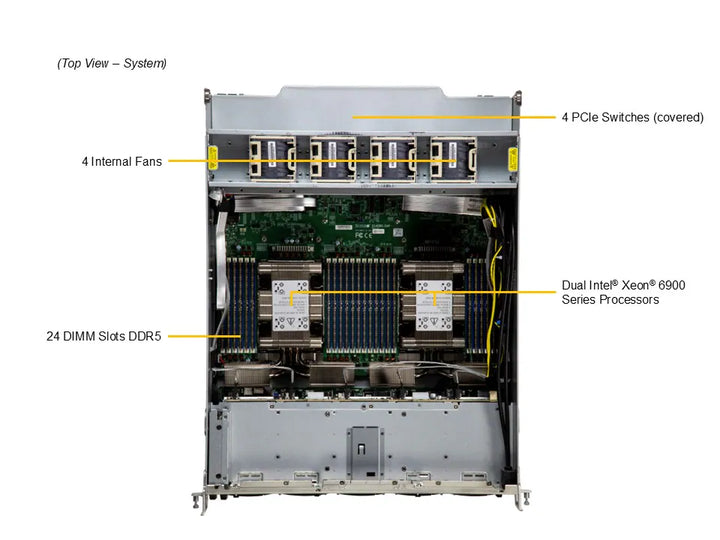 (Top View – System)

4 PCIe Switches (covered)

4 Internal Fans

Dual Intel® Xeon® 6900 Series Processors

24 DIMM Slots DDR5